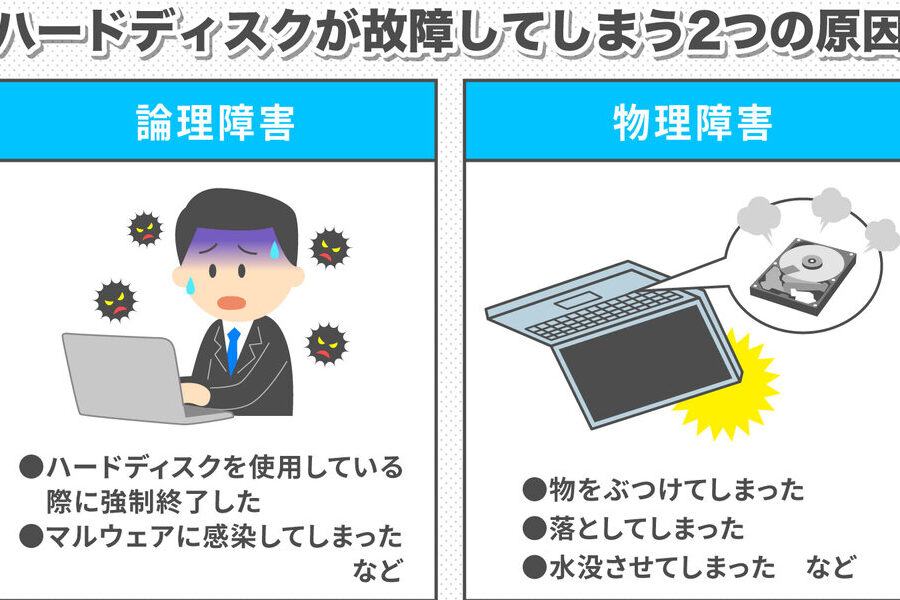 ハードディスクが故障してしまう2つの原因

論理障害

●ハードディスクを使用している際に強制終了した
●マルウェアに感染してしまった
など

物理障害

●物をぶつけてしまった
●落としてしまった
●水没させてしまった　など